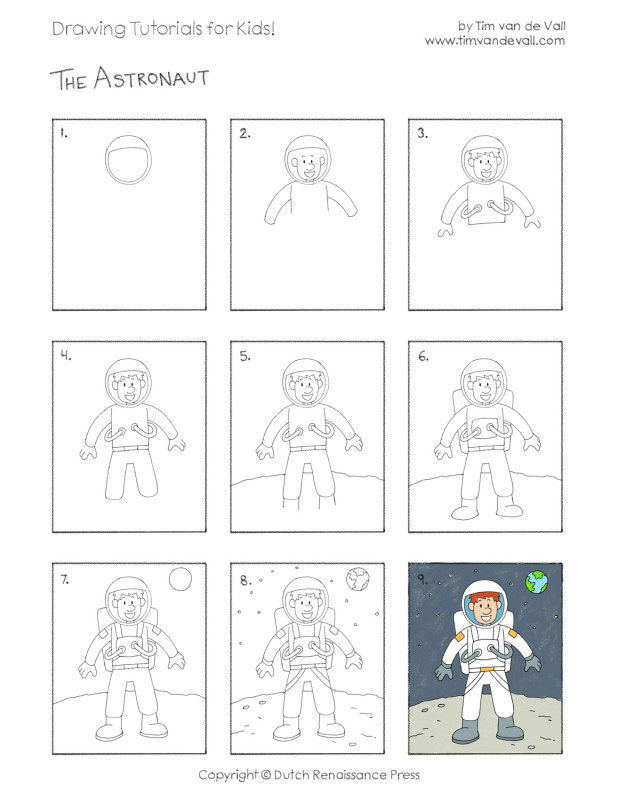 Drawing Tutorials for Kids!

by Tim van de Vall
www.timvandevall.com

THE ASTRONAUT

1.

2.

3.

4.

5.

6.

7.

8.

9.

Copyright © Dutch Renaissance Press