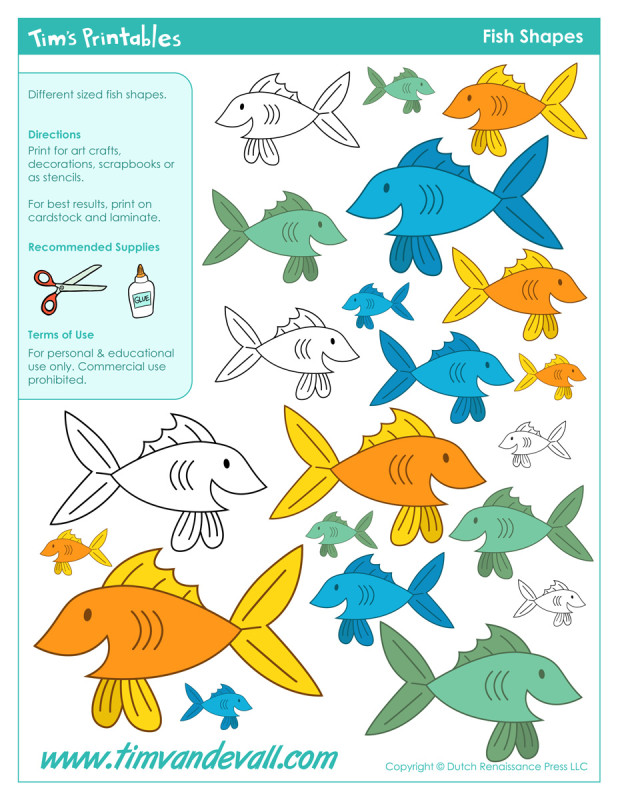 Tim's Printables

Fish Shapes

Different sized fish shapes.

Directions
Print for art crafts, decorations, scrapbooks or as stencils.

For best results, print on cardstock and laminate.

Recommended Supplies

GLUE

Terms of Use
For personal & educational use only. Commercial use prohibited.

www.timvandevall.com

Copyright © Dutch Renaissance Press LLC